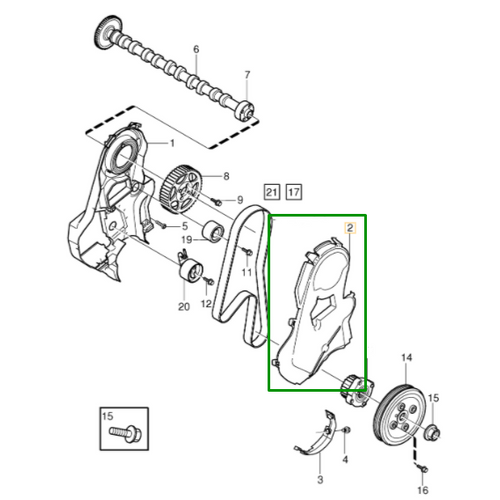 6
7
1
8
9
21
17
2
5
19
11
20
12
14
15
15
4
3
16